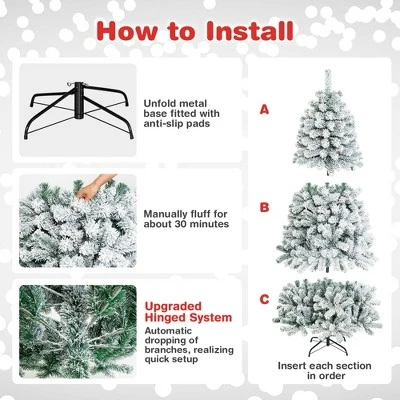 How to Install

Unfold metal base fitted with anti-slip pads

Manually fluff for about 30 minutes

Upgraded Hinged System

Automatic dropping of branches, realizing quick setup

A

B

C

Insert each section in order