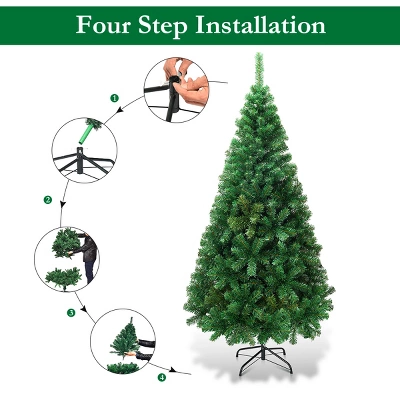 Four Step Installation

1

2

3

4